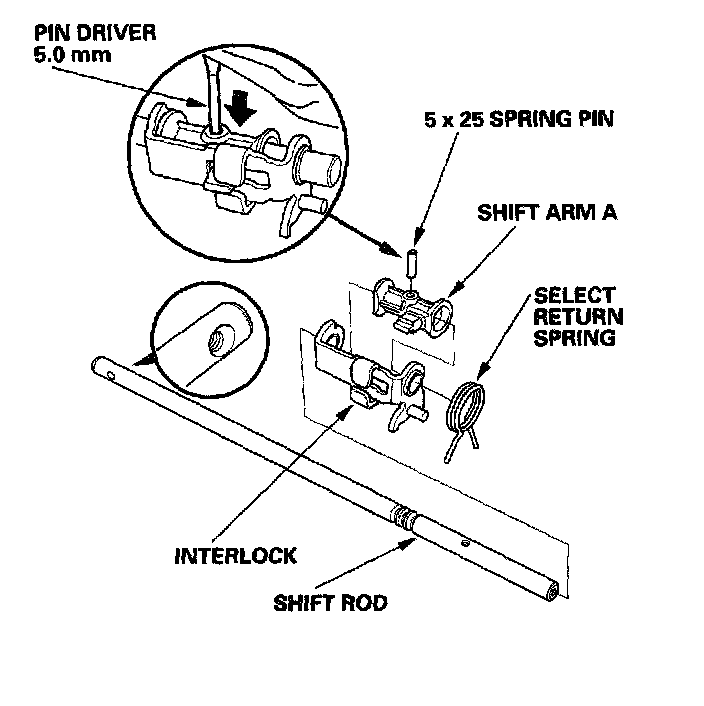 PIN DRIVER
5.0 mm

5 x 25 SPRING PIN

SHIFT ARM A

SELECT
RETURN
SPRING

INTERLOCK

SHIFT ROD