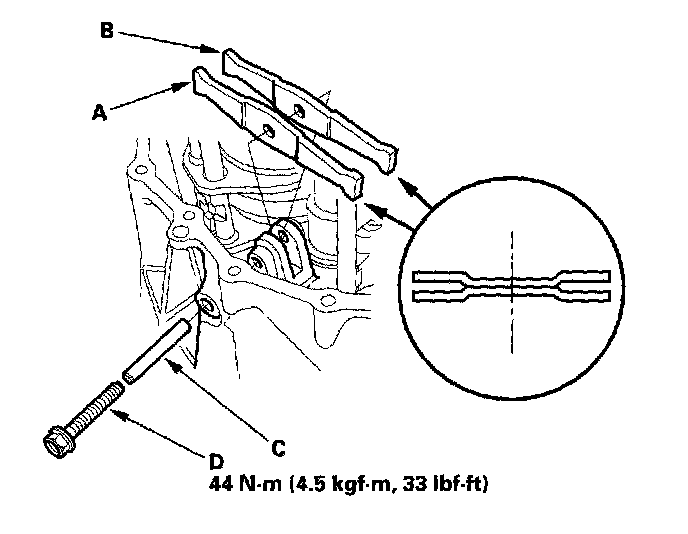 B
A
C
D
44 N·m (4.5 kgf·m, 33 lbf·ft)