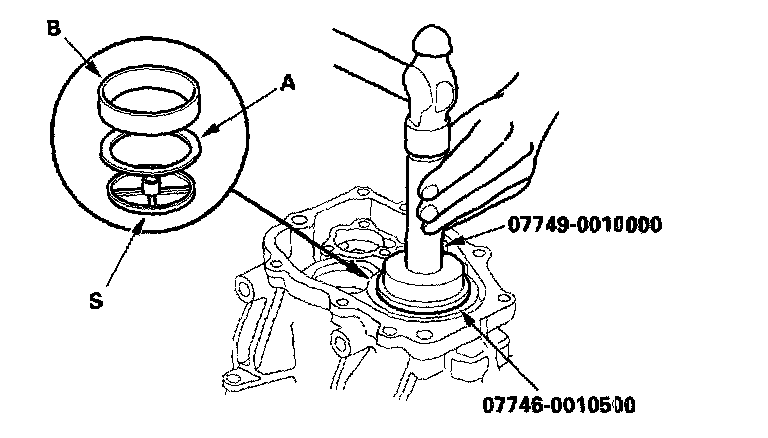 B

A

S

07749-0010000

07746-0010500