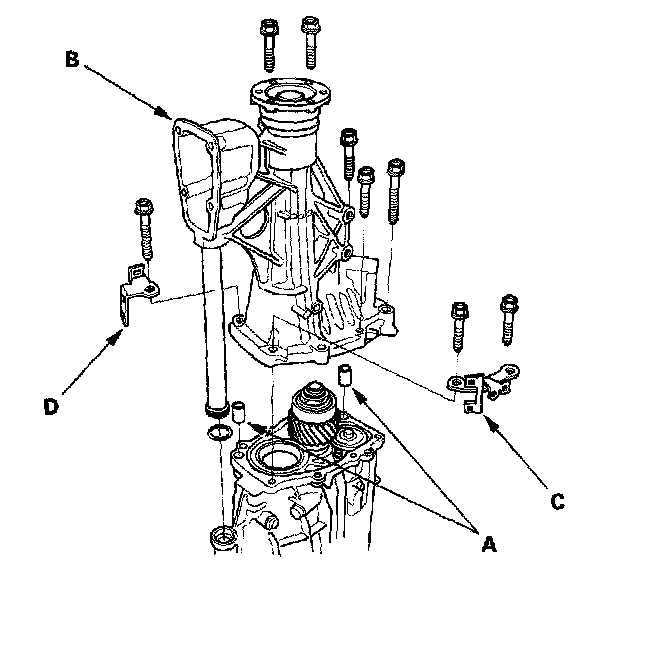 B
D
C
A