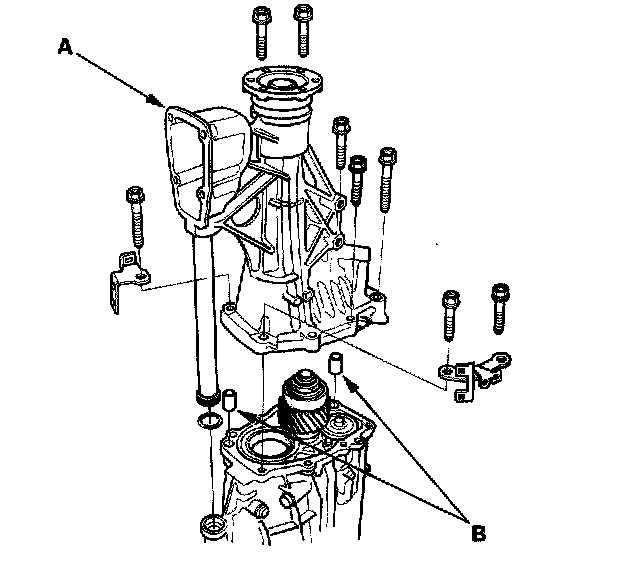 A

B