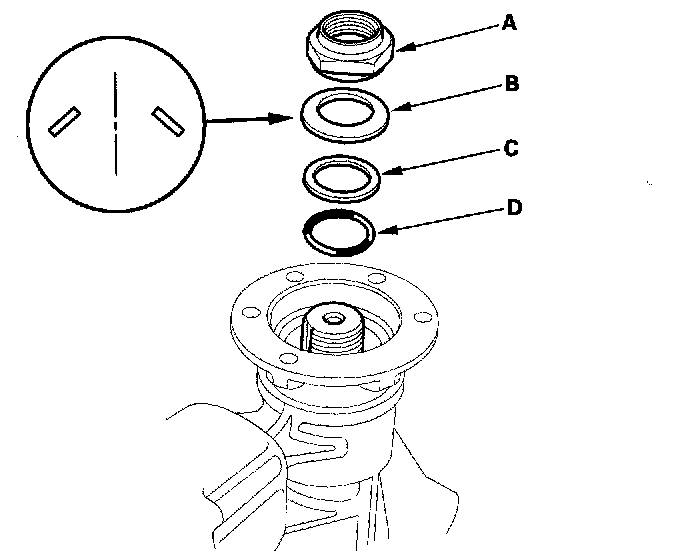 A

B

C

D