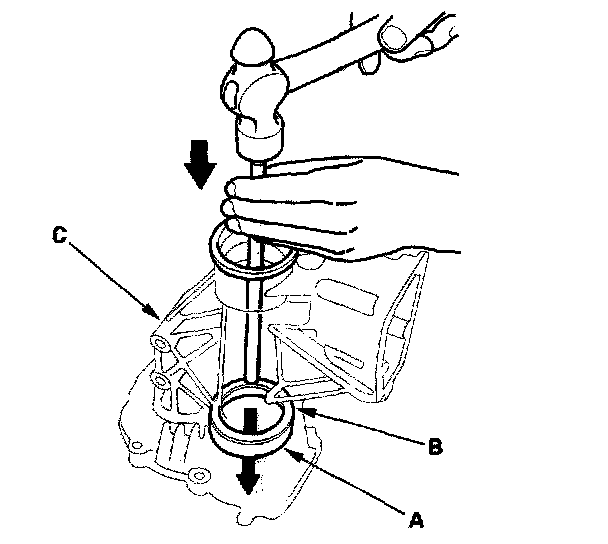 C
B
A