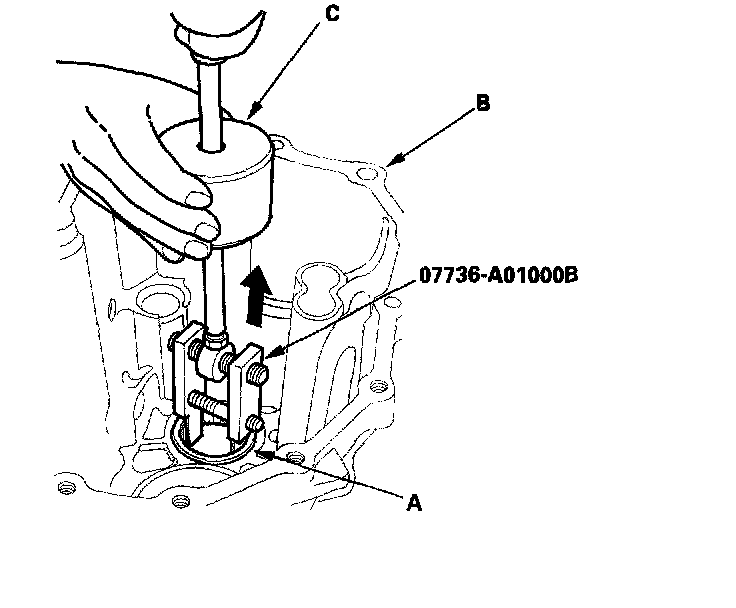 C

B

07736-A01000B

A