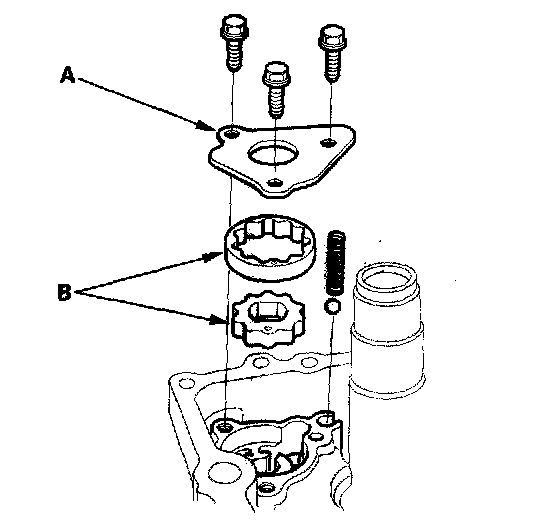 A

B