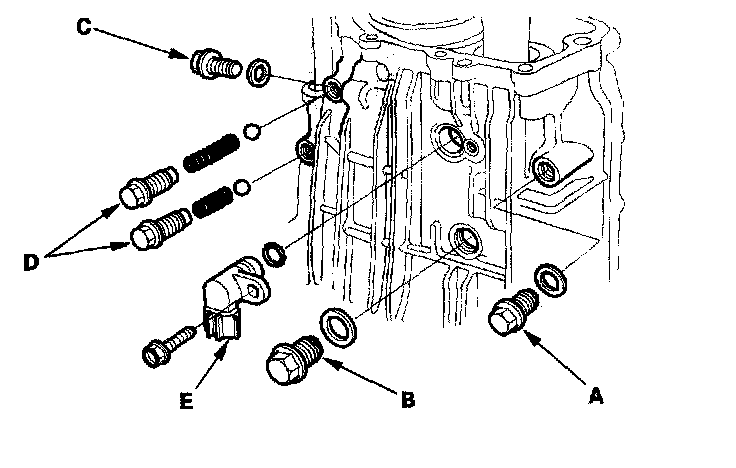 C

D

E

B

A