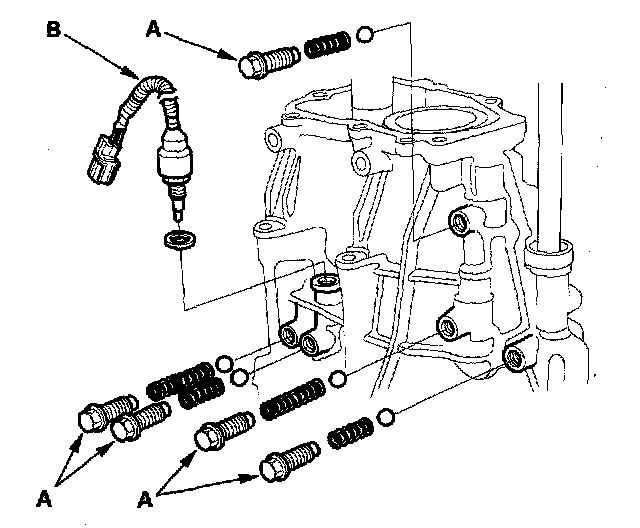 B
A
A
A