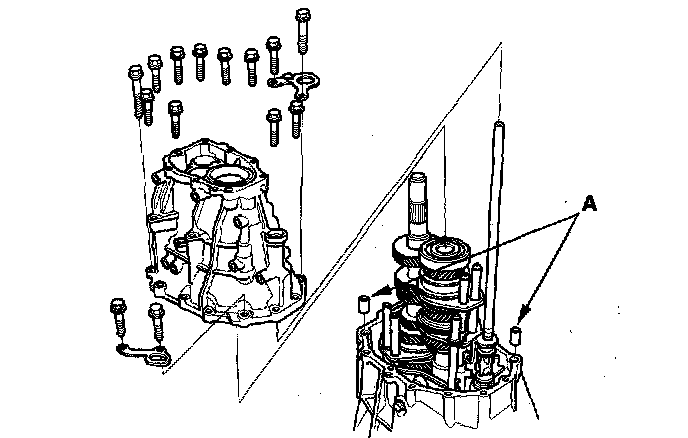 A