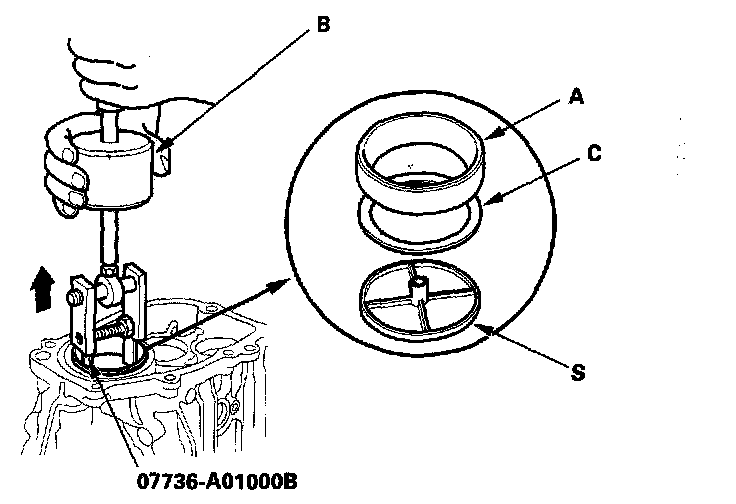 B

A

C

S

07736-A01000B