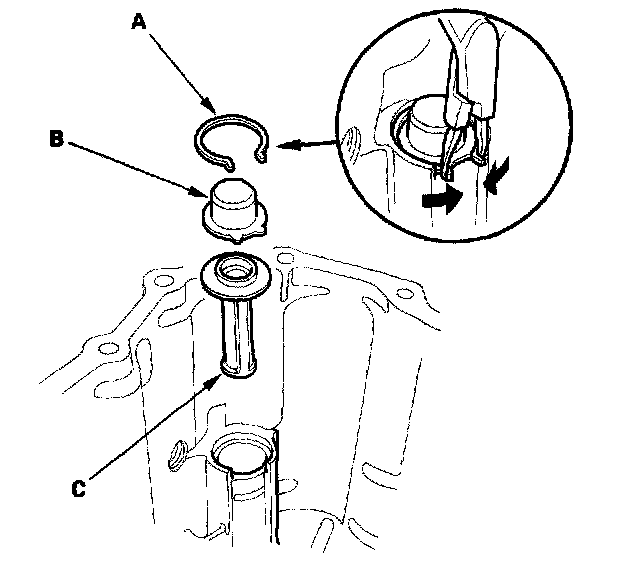 A

B

C