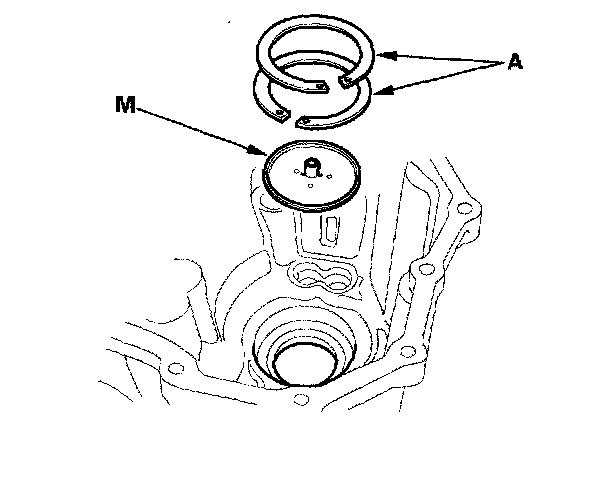 A
M