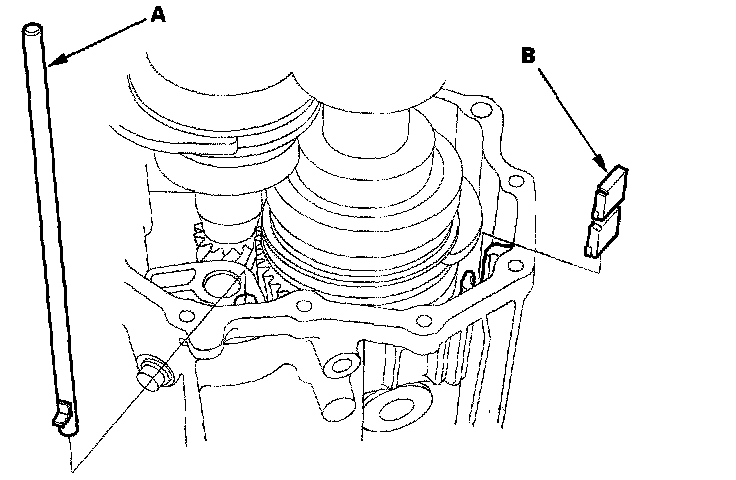 A
B