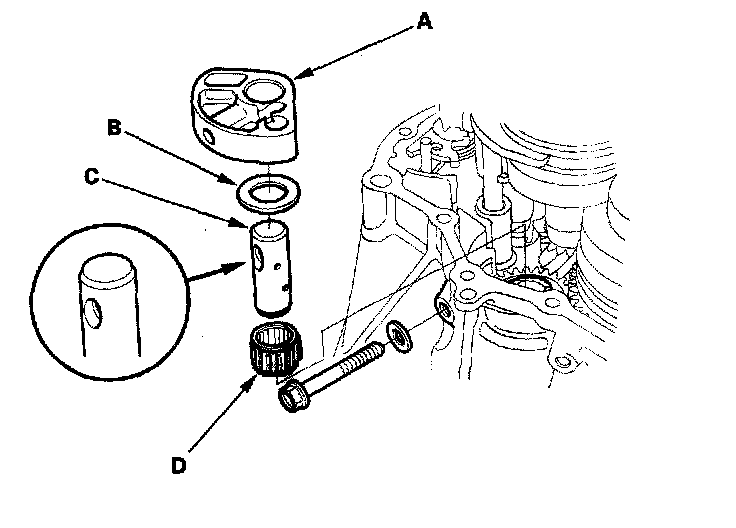 A
B
C
D