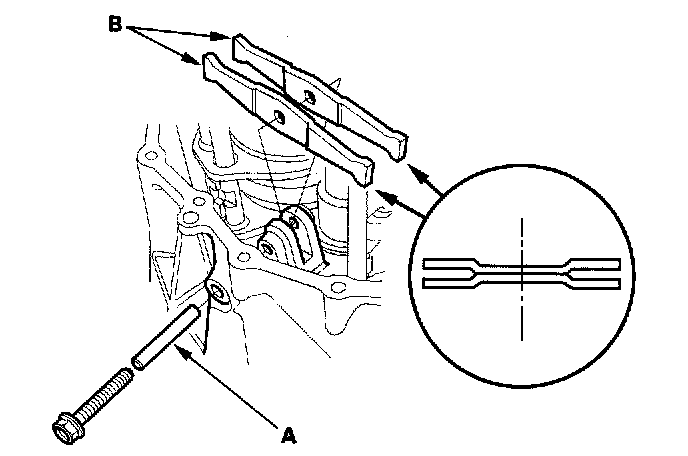 B

A