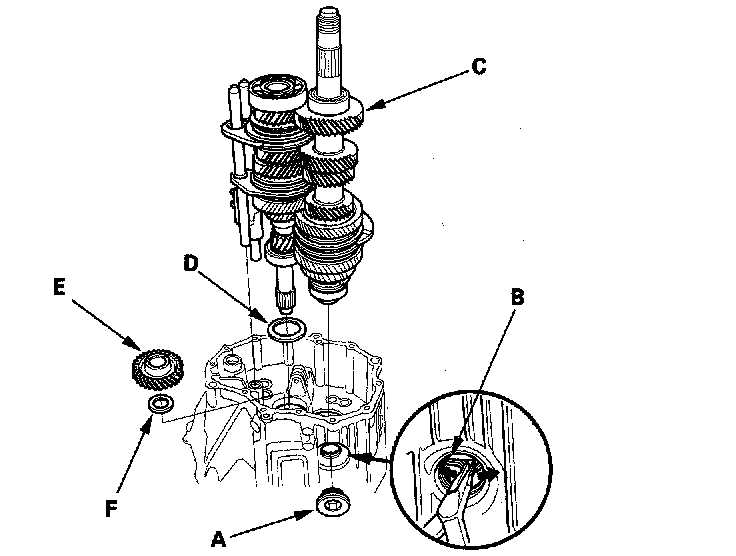 C

D

B

E

F

A