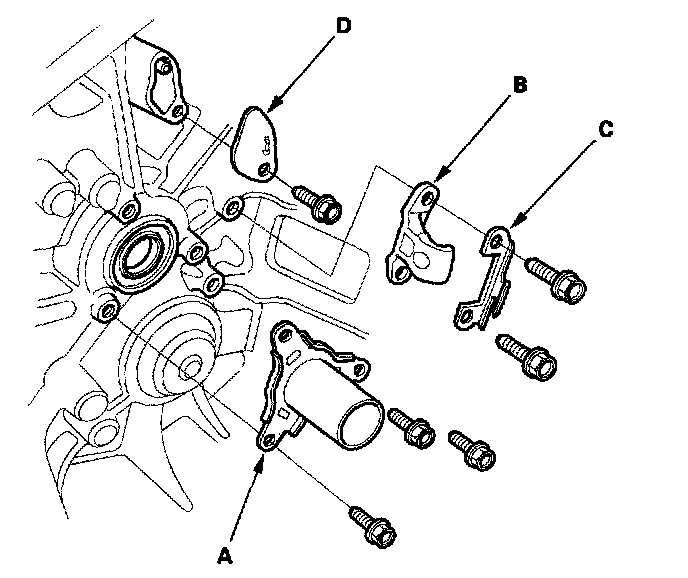 D
B
C
A