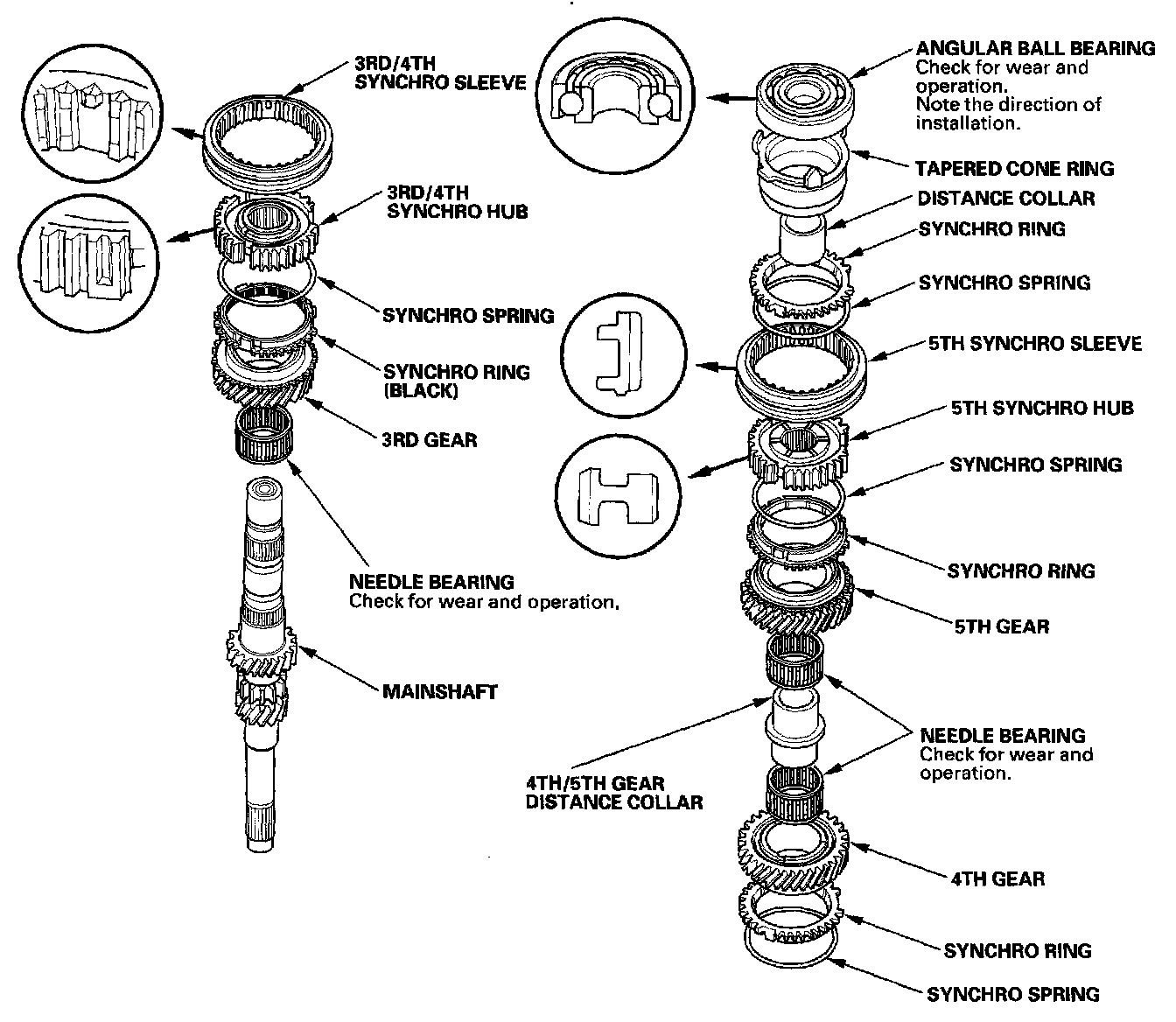 3RD/4TH SYNCHRO SLEEVE

3RD/4TH SYNCHRO HUB

SYNCHRO SPRING

SYNCHRO RING (BLACK)

3RD GEAR

NEEDLE BEARING
Check for wear and operation.

MAINSHAFT

ANGULAR BALL BEARING
Check for wear and operation.
Note the direction of installation.

TAPERED CONE RING

DISTANCE COLLAR

SYNCHRO RING

SYNCHRO SPRING

5TH SYNCHRO SLEEVE

5TH SYNCHRO HUB

SYNCHRO SPRING

SYNCHRO RING

5TH GEAR

NEEDLE BEARING
Check for wear and operation.

4TH/5TH GEAR DISTANCE COLLAR

4TH GEAR

SYNCHRO RING

SYNCHRO SPRING