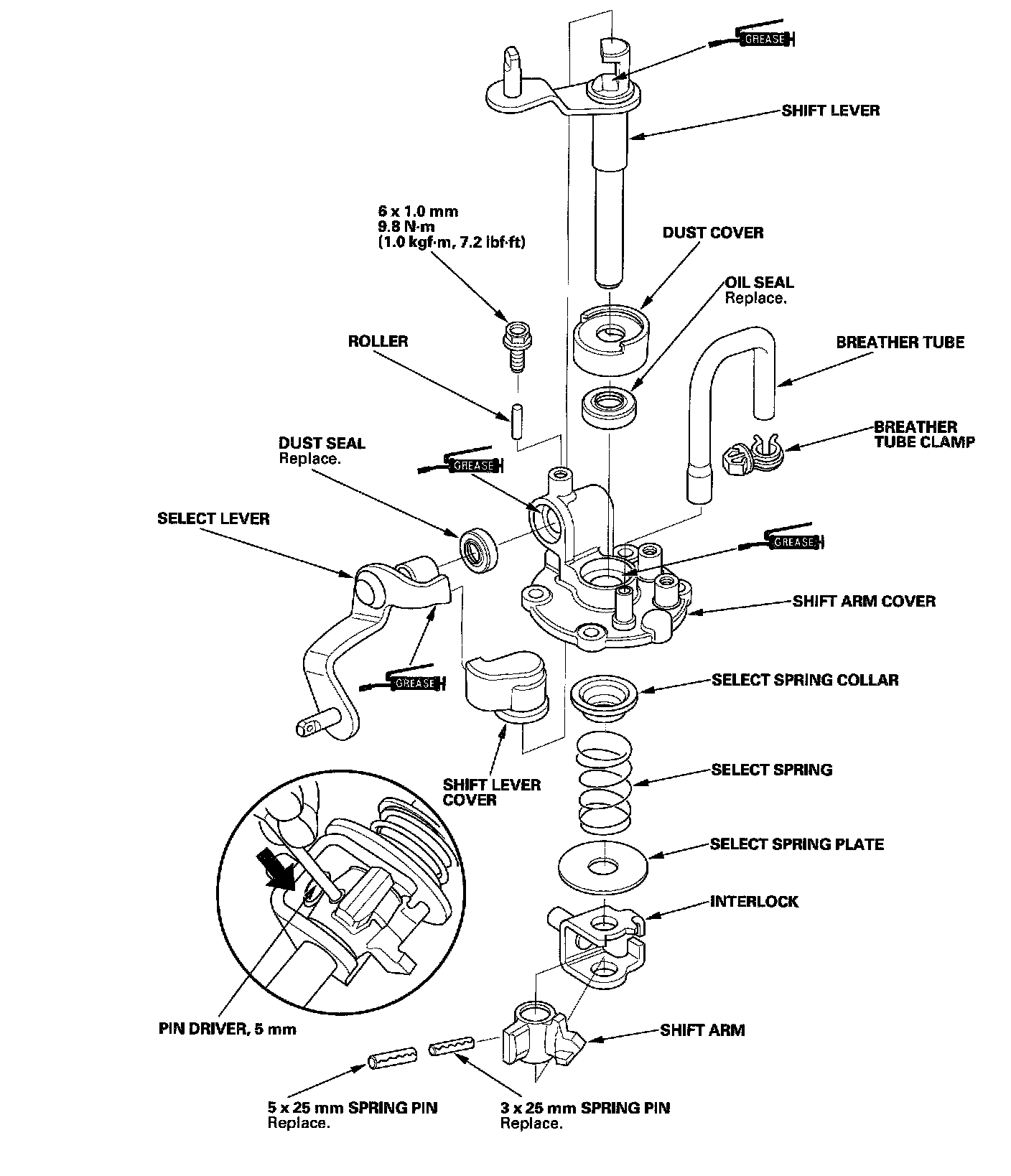 GREASE

SHIFT LEVER

6 x 1.0 mm
9.8 N·m
(1.0 kgf·m, 7.2 lbf·ft)

DUST COVER

OIL SEAL
Replace.

ROLLER

BREATHER TUBE

BREATHER TUBE CLAMP

DUST SEAL
Replace.

GREASE

SELECT LEVER

GREASE

SHIFT ARM COVER

GREASE

SELECT SPRING COLLAR

SHIFT LEVER COVER

SELECT SPRING

SELECT SPRING PLATE

INTERLOCK

PIN DRIVER, 5 mm

SHIFT ARM

5 x 25 mm SPRING PIN
Replace.

3 x 25 mm SPRING PIN
Replace.