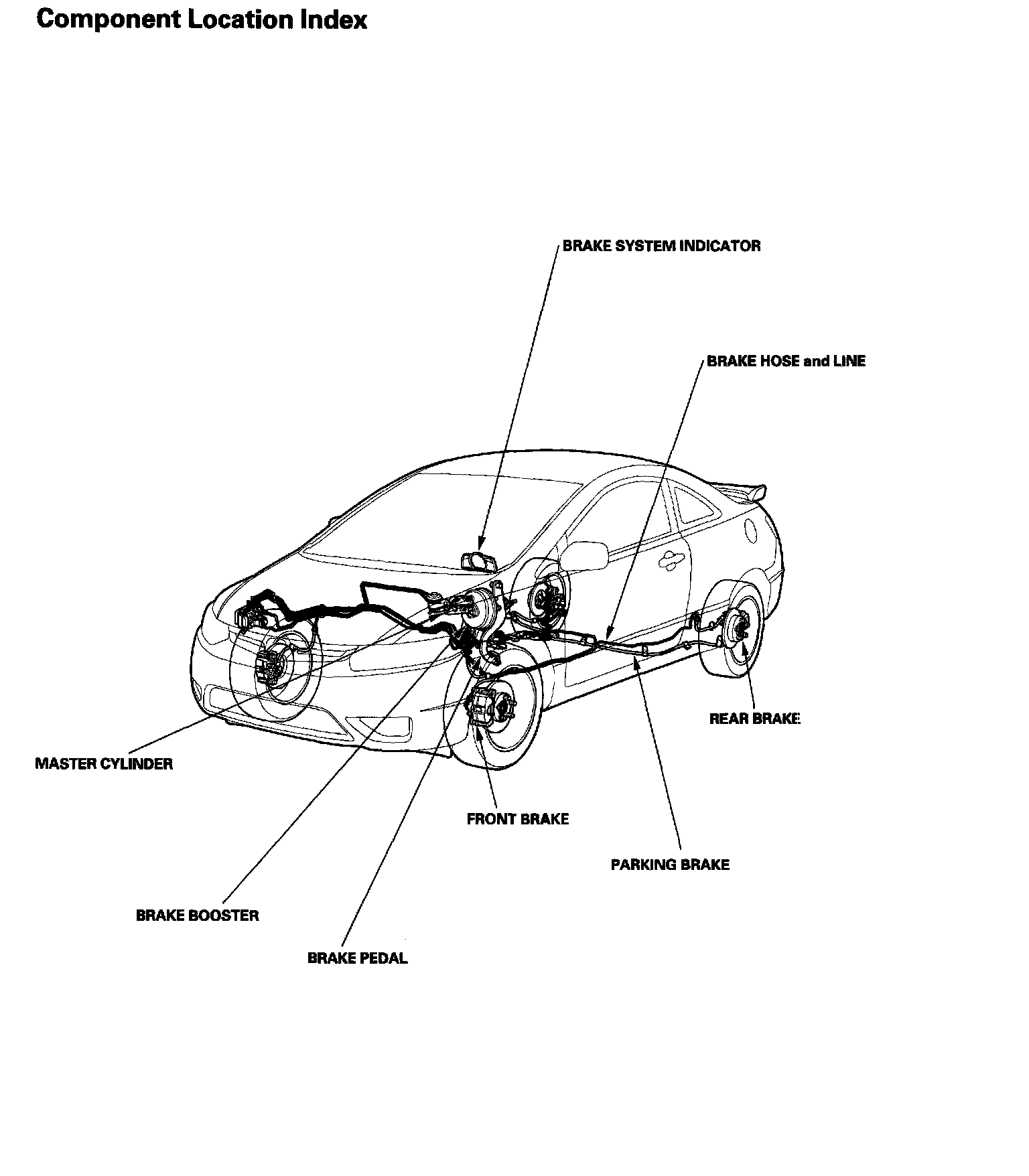 Component Location Index

BRAKE SYSTEM INDICATOR

BRAKE HOSE and LINE

REAR BRAKE

MASTER CYLINDER

FRONT BRAKE

PARKING BRAKE

BRAKE BOOSTER

BRAKE PEDAL