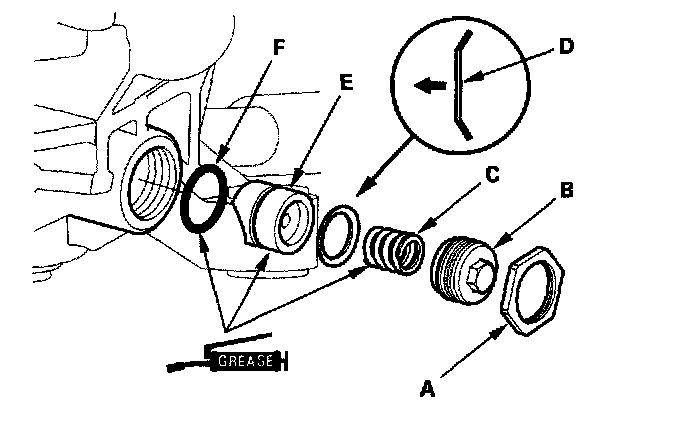 F
E
D
C
B
GREASE
A