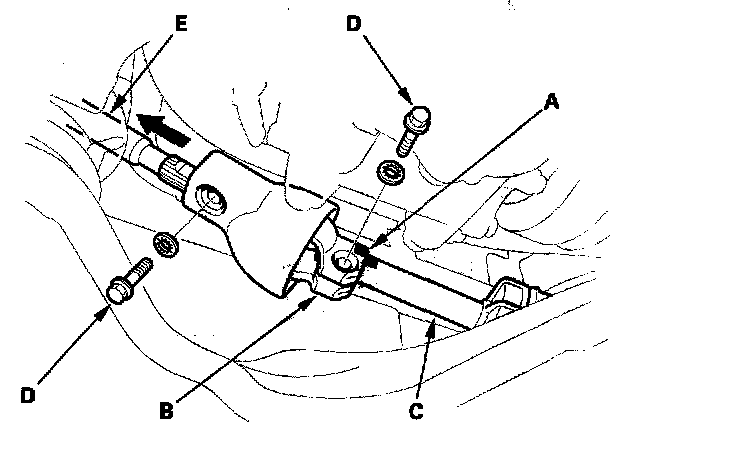 E
D
A
D
B
C