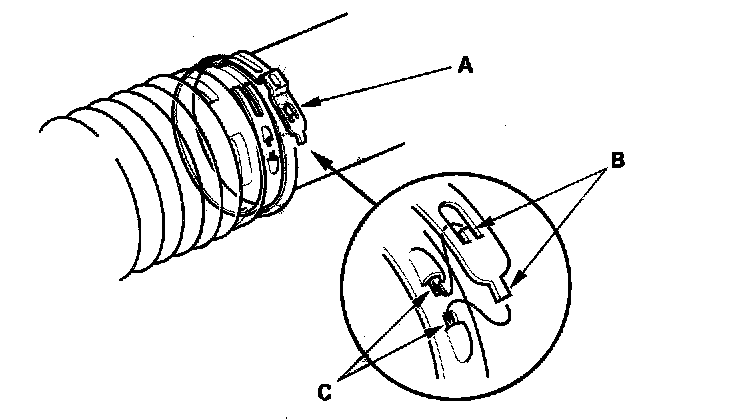 A

B

C