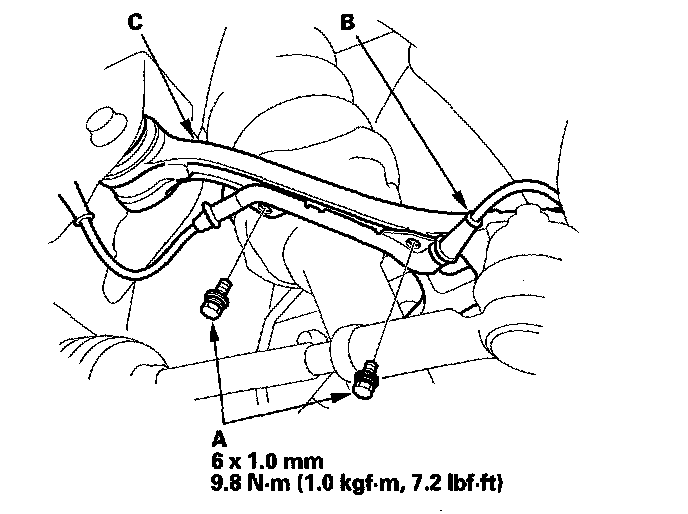 C

B

A
6 x 1.0 mm
9.8 N·m (1.0 kgf·m, 7.2 lbf·ft)