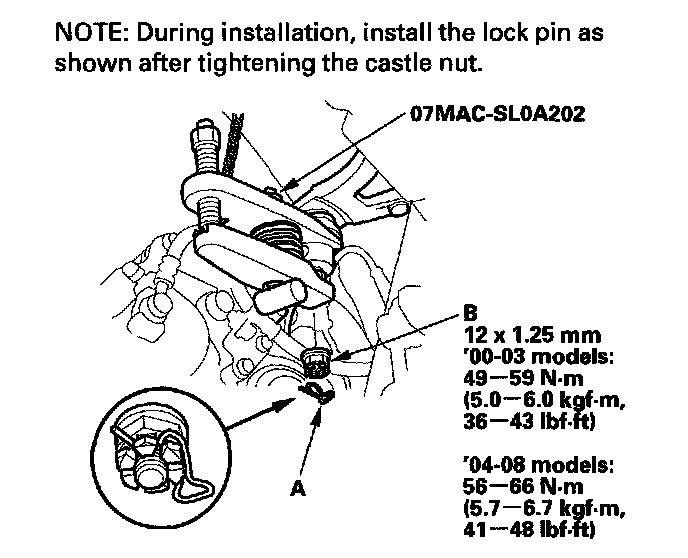 NOTE: During installation, install the lock pin as shown after tightening the castle nut.

07MAC-SL0A202

B
12 x 1.25 mm
'00-03 models:
49—59 N·m
(5.0—6.0 kgf·m,
36—43 lbf·ft)

'04-08 models:
56—66 N·m
(5.7—6.7 kgf·m,
41—48 lbf·ft)

A