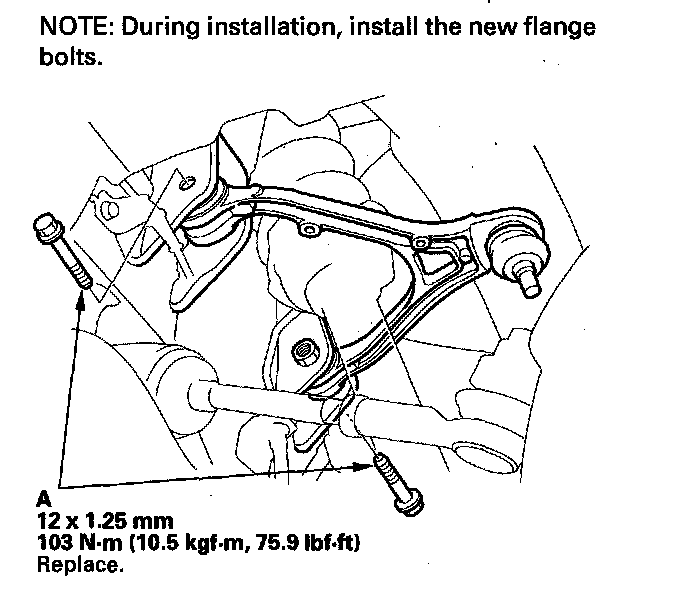 NOTE: During installation, install the new flange bolts.

A
12 x 1.25 mm
103 N·m (10.5 kgf·m, 75.9 lbf·ft)
Replace.