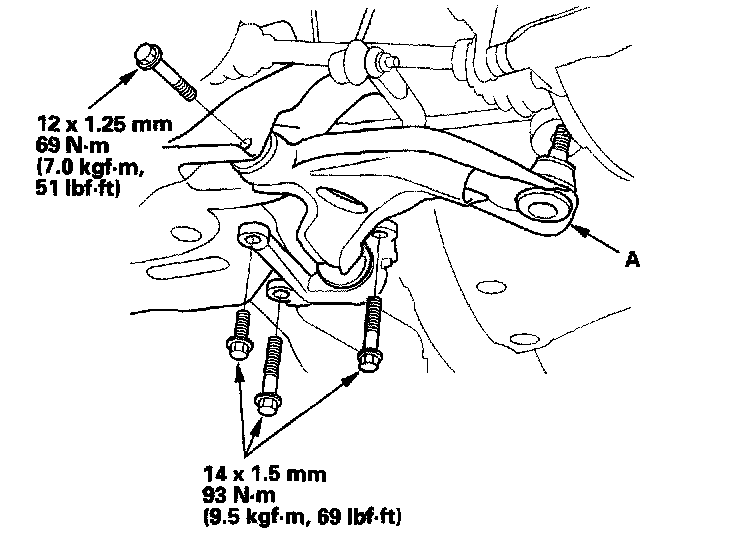 12 x 1.25 mm
69 N·m
(7.0 kgf·m,
51 lbf·ft)

A

14 x 1.5 mm
93 N·m
(9.5 kgf·m, 69 lbf·ft)