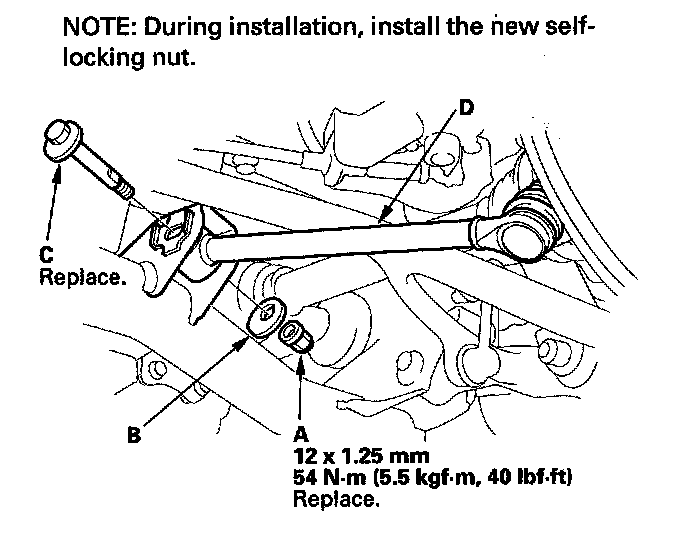 NOTE: During installation, install the new self-locking nut.

D

C
Replace.

B

A
12 x 1.25 mm
54 N·m (5.5 kgf·m, 40 lbf·ft)
Replace.