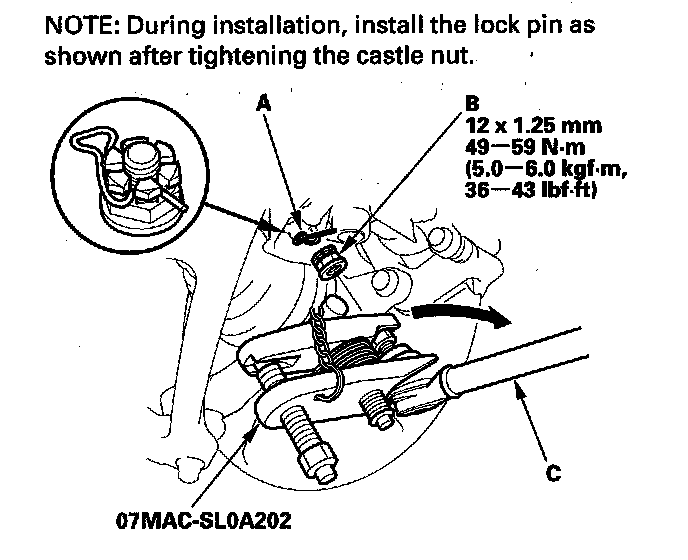 NOTE: During installation, install the lock pin as shown after tightening the castle nut.

A

B
12 x 1.25 mm
49—59 N·m
(5.0—6.0 kgf·m,
36—43 lbf·ft)

C

07MAC-SL0A202