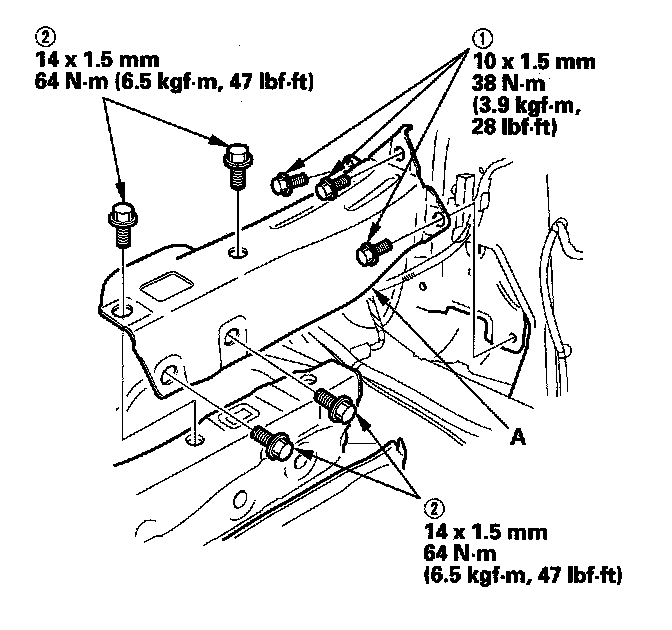 ②
14 x 1.5 mm
64 N·m (6.5 kgf·m, 47 lbf·ft)

①
10 x 1.5 mm
38 N·m
(3.9 kgf·m,
28 lbf·ft)

A

②
14 x 1.5 mm
64 N·m
(6.5 kgf·m, 47 lbf·ft)