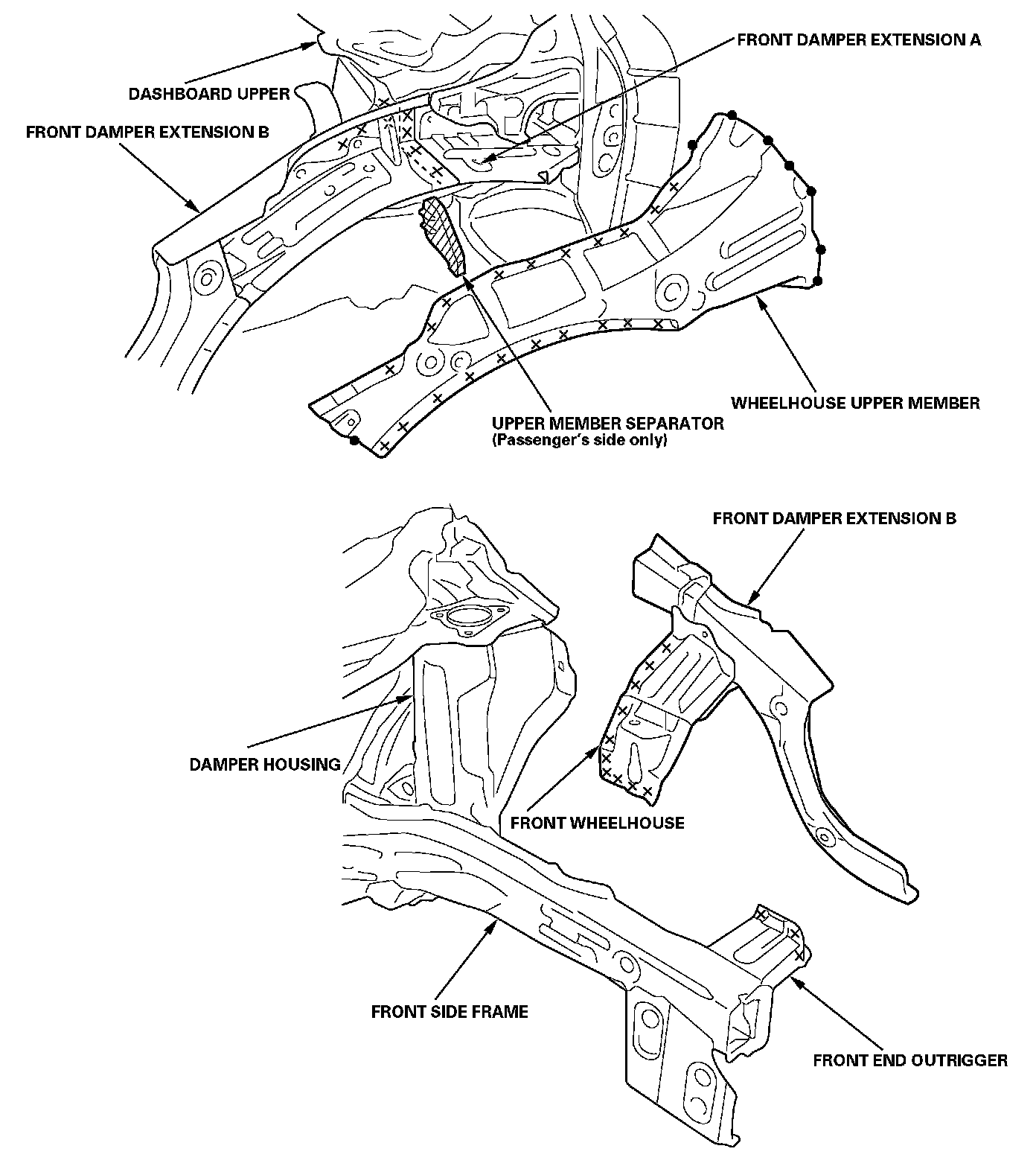 FRONT DAMPER EXTENSION A

DASHBOARD UPPER

FRONT DAMPER EXTENSION B

WHEELHOUSE UPPER MEMBER

UPPER MEMBER SEPARATOR
(Passenger's side only)

FRONT DAMPER EXTENSION B

DAMPER HOUSING

FRONT WHEELHOUSE

FRONT SIDE FRAME

FRONT END OUTRIGGER