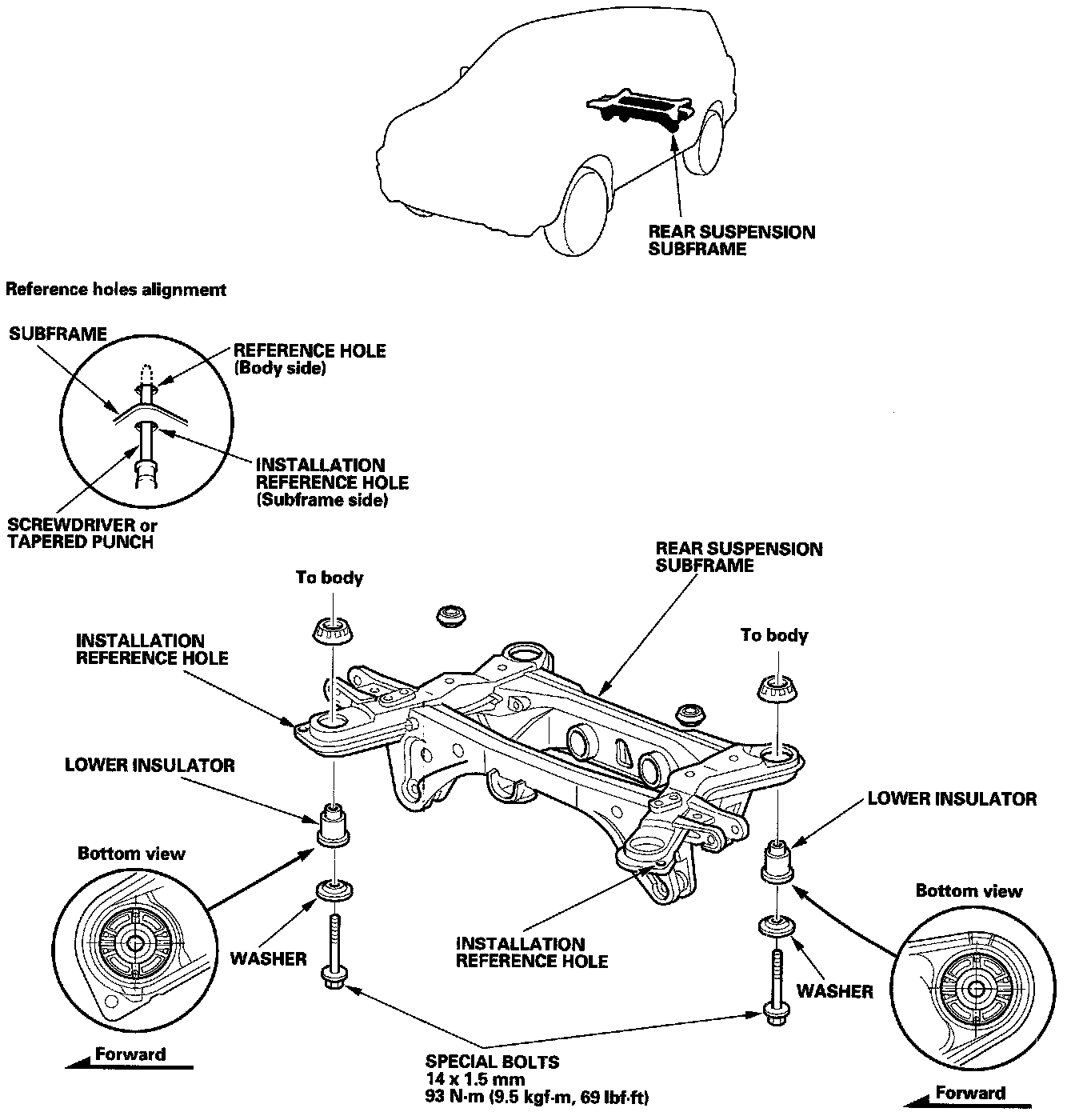 REAR SUSPENSION SUBFRAME

Reference holes alignment

SUBFRAME

REFERENCE HOLE (Body side)

INSTALLATION REFERENCE HOLE (Subframe side)

SCREWDRIVER or TAPERED PUNCH

REAR SUSPENSION SUBFRAME

To body

To body

INSTALLATION REFERENCE HOLE

LOWER INSULATOR

LOWER INSULATOR

Bottom view

Bottom view

WASHER

INSTALLATION REFERENCE HOLE

WASHER

Forward

SPECIAL BOLTS
14 x 1.5 mm
93 N·m (9.5 kgf·m, 69 lbf·ft)

Forward