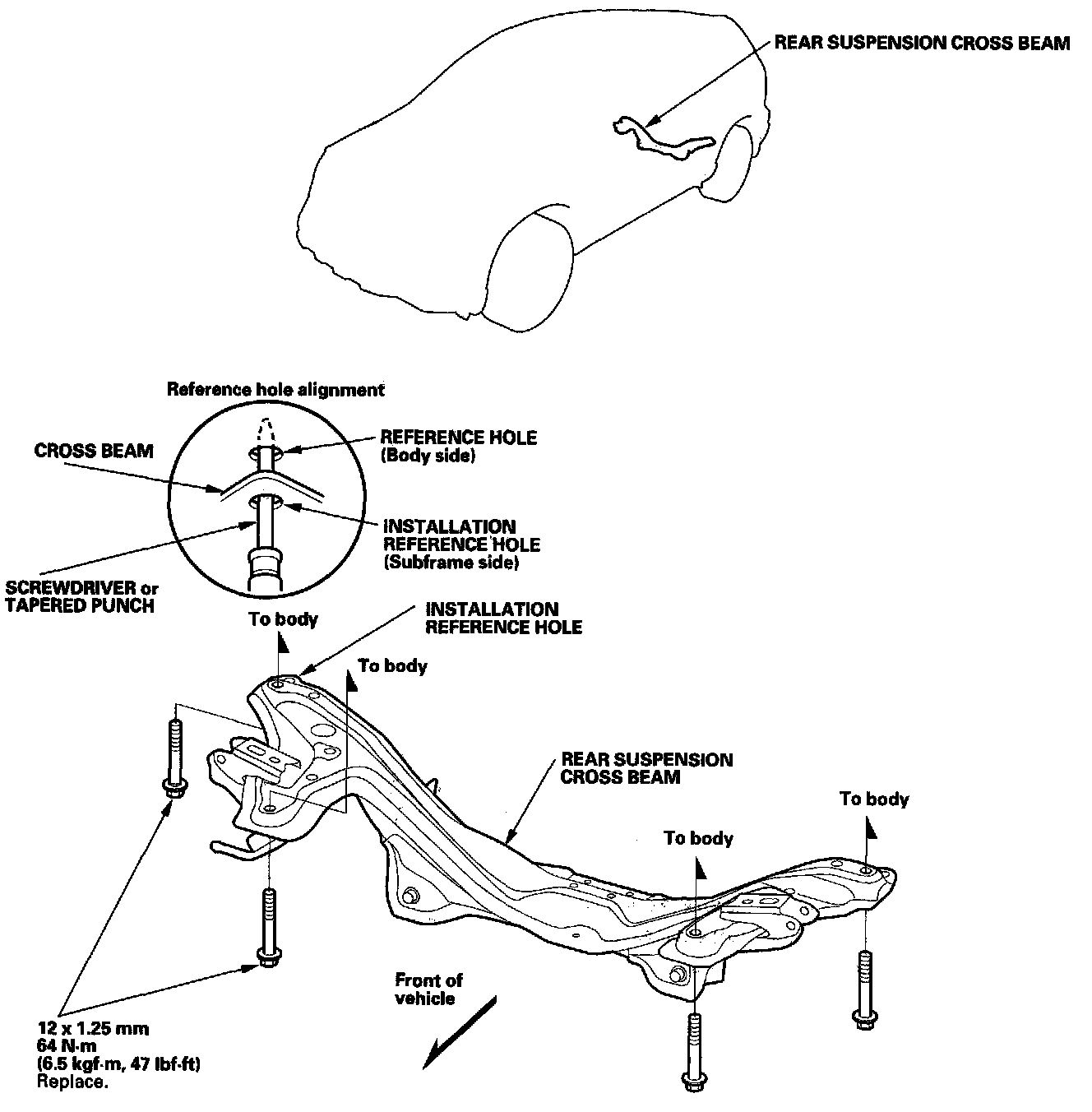 REAR SUSPENSION CROSS BEAM

Reference hole alignment

CROSS BEAM

REFERENCE HOLE
(Body side)

INSTALLATION
REFERENCE HOLE
(Subframe side)

SCREWDRIVER or
TAPERED PUNCH

To body

INSTALLATION
REFERENCE HOLE

To body

REAR SUSPENSION
CROSS BEAM

To body

To body

Front of
vehicle

12 x 1.25 mm
64 N·m
(6.5 kgf·m, 47 lbf·ft)
Replace.