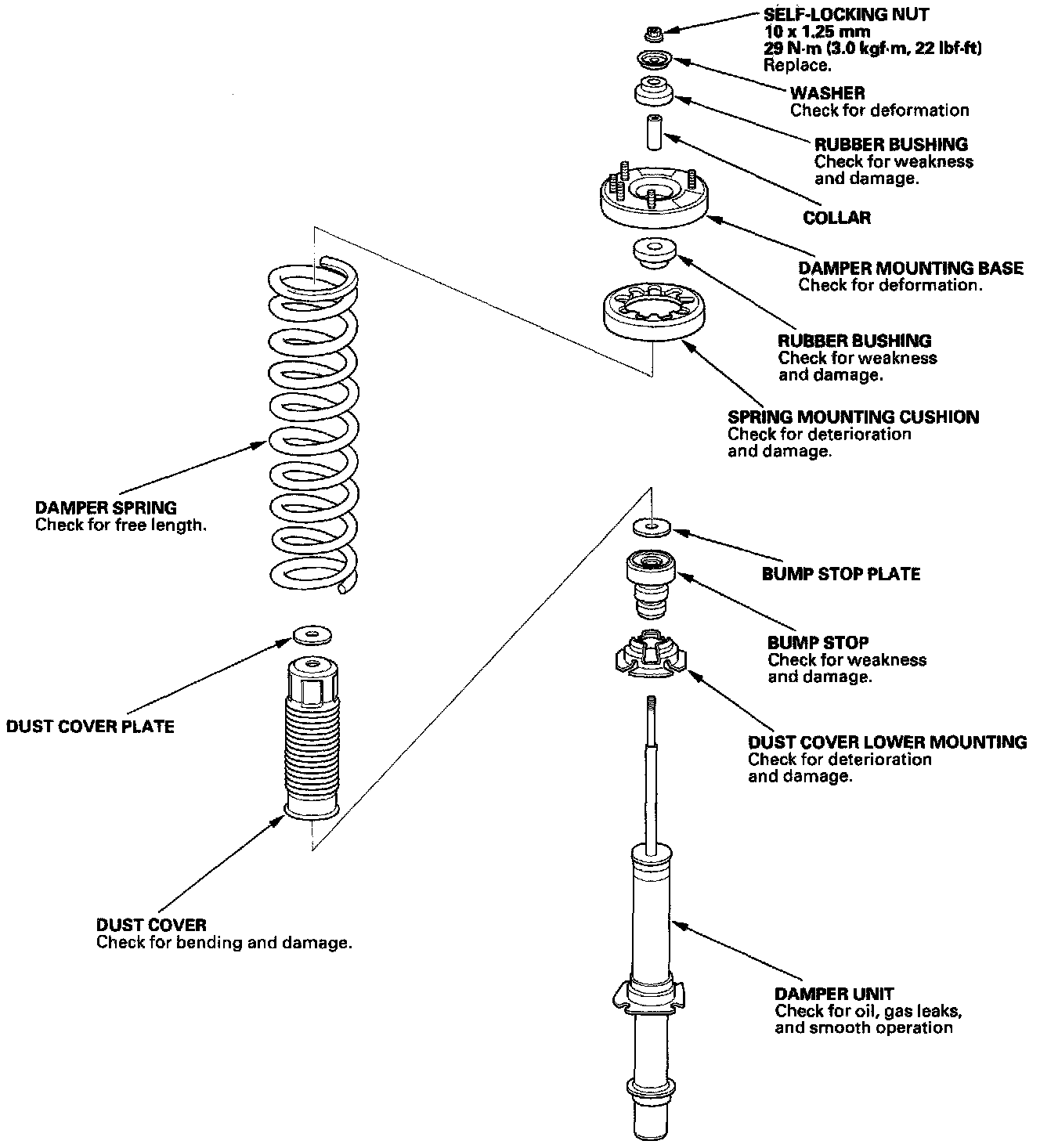 SELF-LOCKING NUT
10 x 1.25 mm
29 N·m (3.0 kgf·m, 22 lbf·ft)
Replace.

WASHER
Check for deformation

RUBBER BUSHING
Check for weakness and damage.

COLLAR

DAMPER MOUNTING BASE
Check for deformation.

RUBBER BUSHING
Check for weakness and damage.

SPRING MOUNTING CUSHION
Check for deterioration and damage.

DAMPER SPRING
Check for free length.

BUMP STOP PLATE

BUMP STOP
Check for weakness and damage.

DUST COVER PLATE

DUST COVER LOWER MOUNTING
Check for deterioration and damage.

DUST COVER
Check for bending and damage.

DAMPER UNIT
Check for oil, gas leaks, and smooth operation