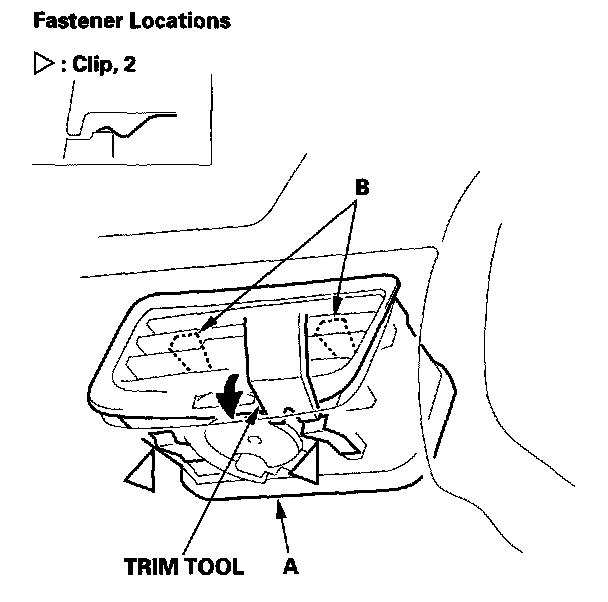 Fastener Locations

▷ : Clip, 2

B

TRIM TOOL A