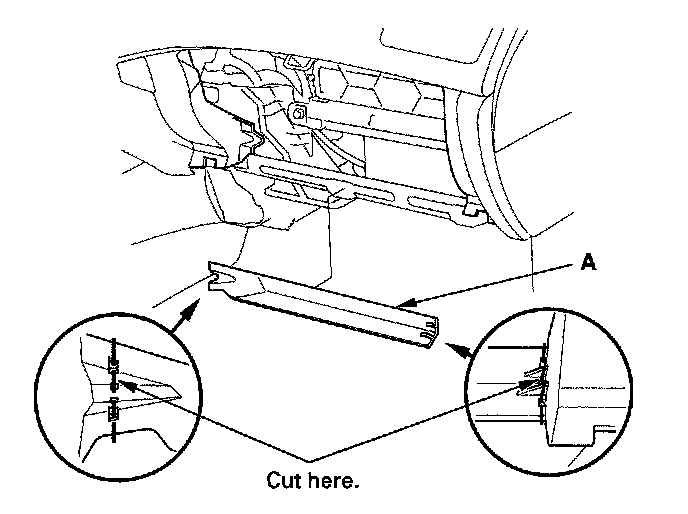 A

Cut here.