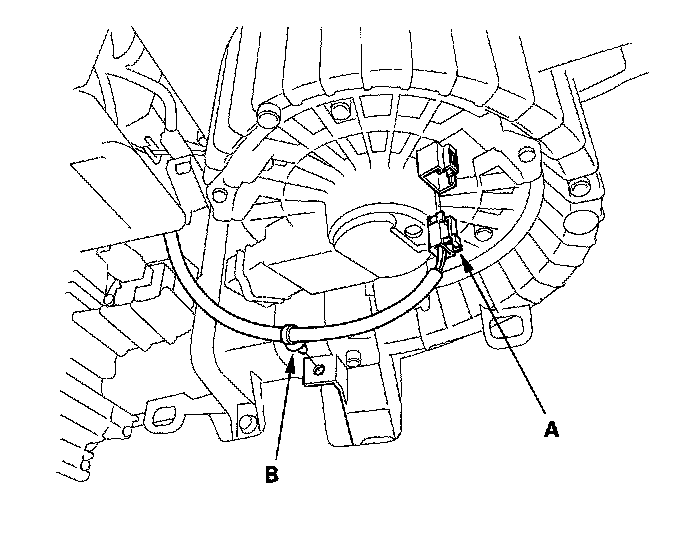 A

B