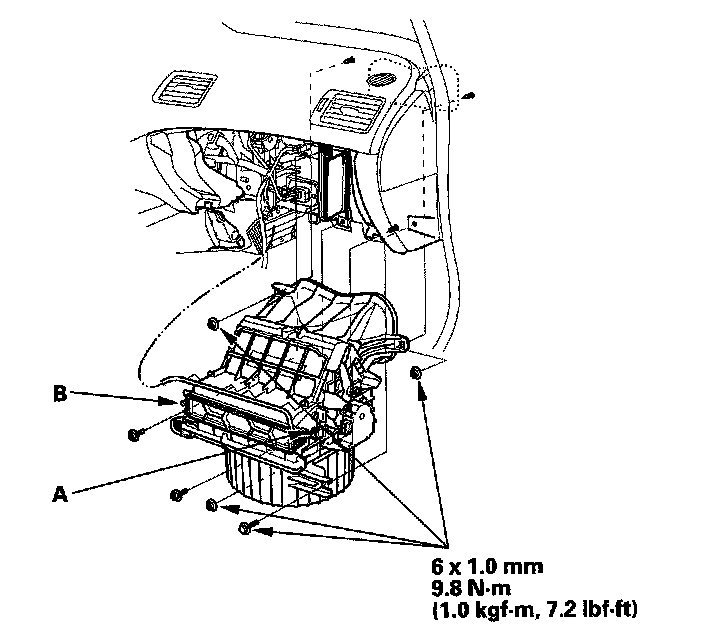 B

A

6 x 1.0 mm
9.8 N·m
(1.0 kgf·m, 7.2 lbf·ft)