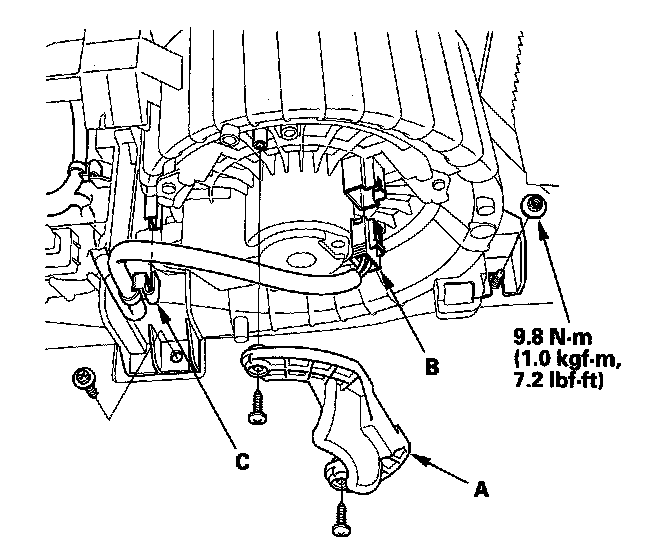 9.8 N·m
(1.0 kgf·m,
7.2 lbf·ft)

B

C

A