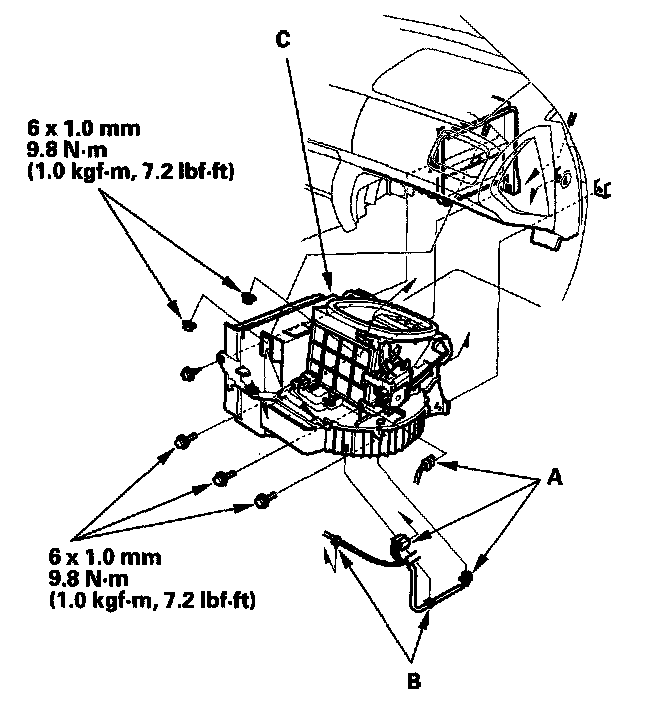 C

6 x 1.0 mm
9.8 N·m
(1.0 kgf·m, 7.2 lbf·ft)

A

6 x 1.0 mm
9.8 N·m
(1.0 kgf·m, 7.2 lbf·ft)

B