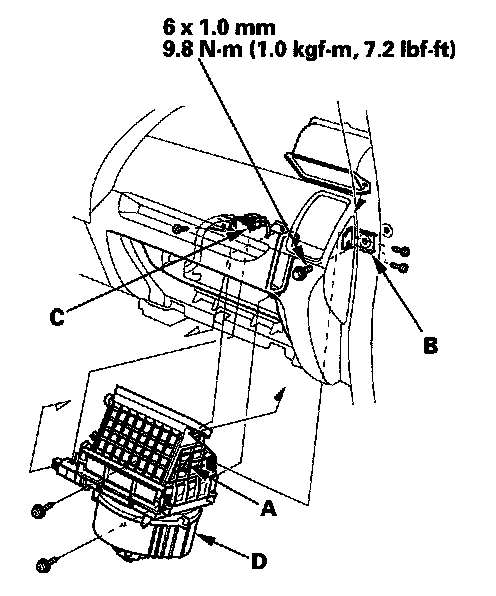 6 x 1.0 mm
9.8 N·m (1.0 kgf·m, 7.2 lbf·ft)

C

B

A

D