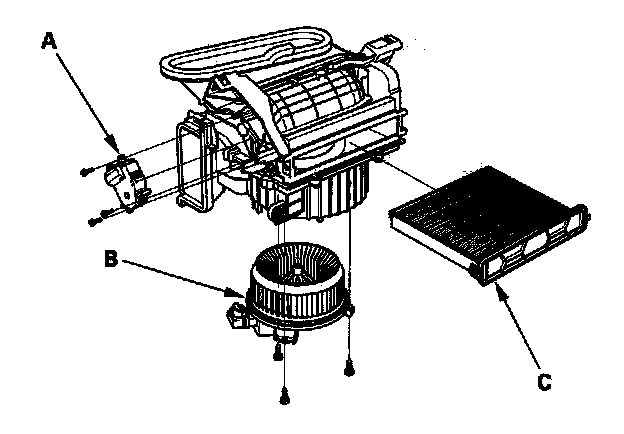 A

B

C