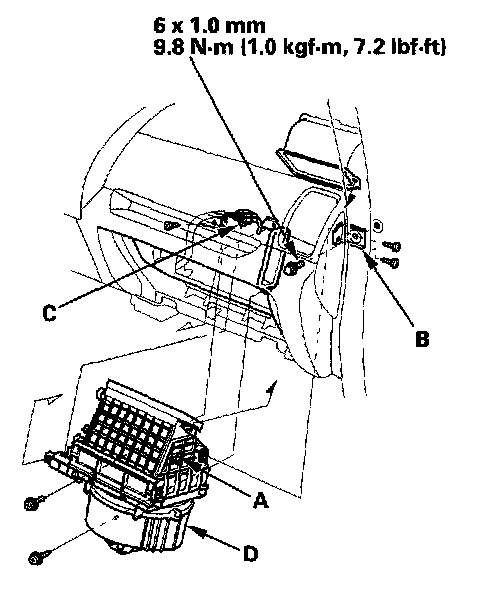 6 x 1.0 mm
9.8 N·m (1.0 kgf·m, 7.2 lbf·ft)

C

B

A

D