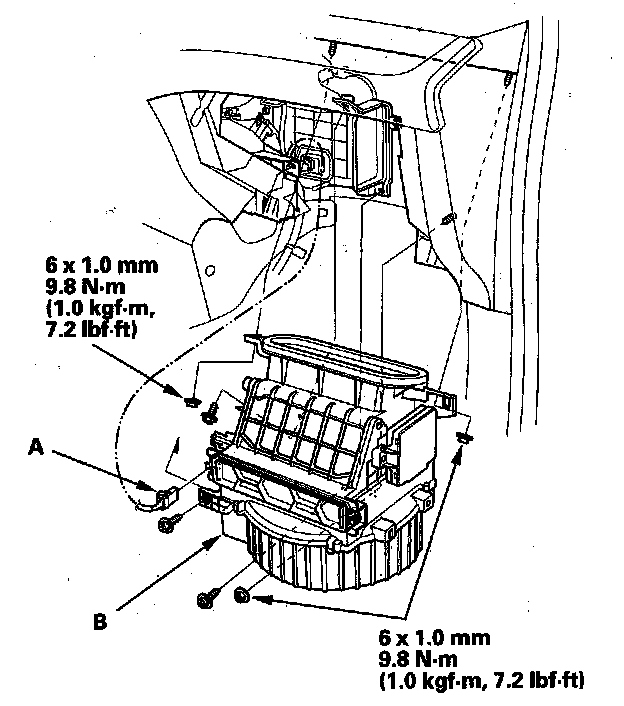 6 x 1.0 mm
9.8 N·m
(1.0 kgf·m,
7.2 lbf·ft)

A

B

6 x 1.0 mm
9.8 N·m
(1.0 kgf·m, 7.2 lbf·ft)