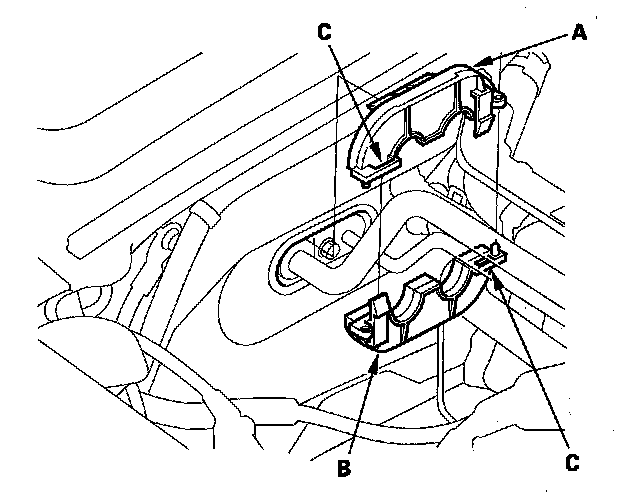 C
A
B
C