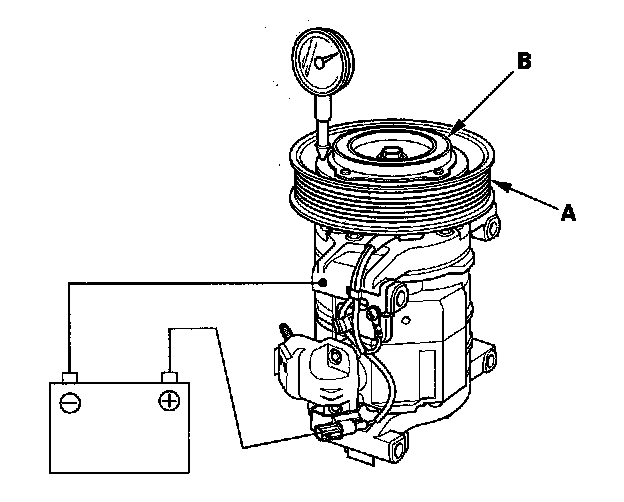 B

A

⊖ ⊕