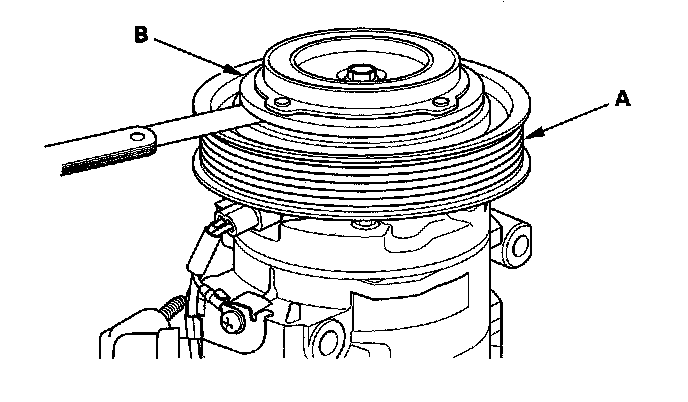 B

A